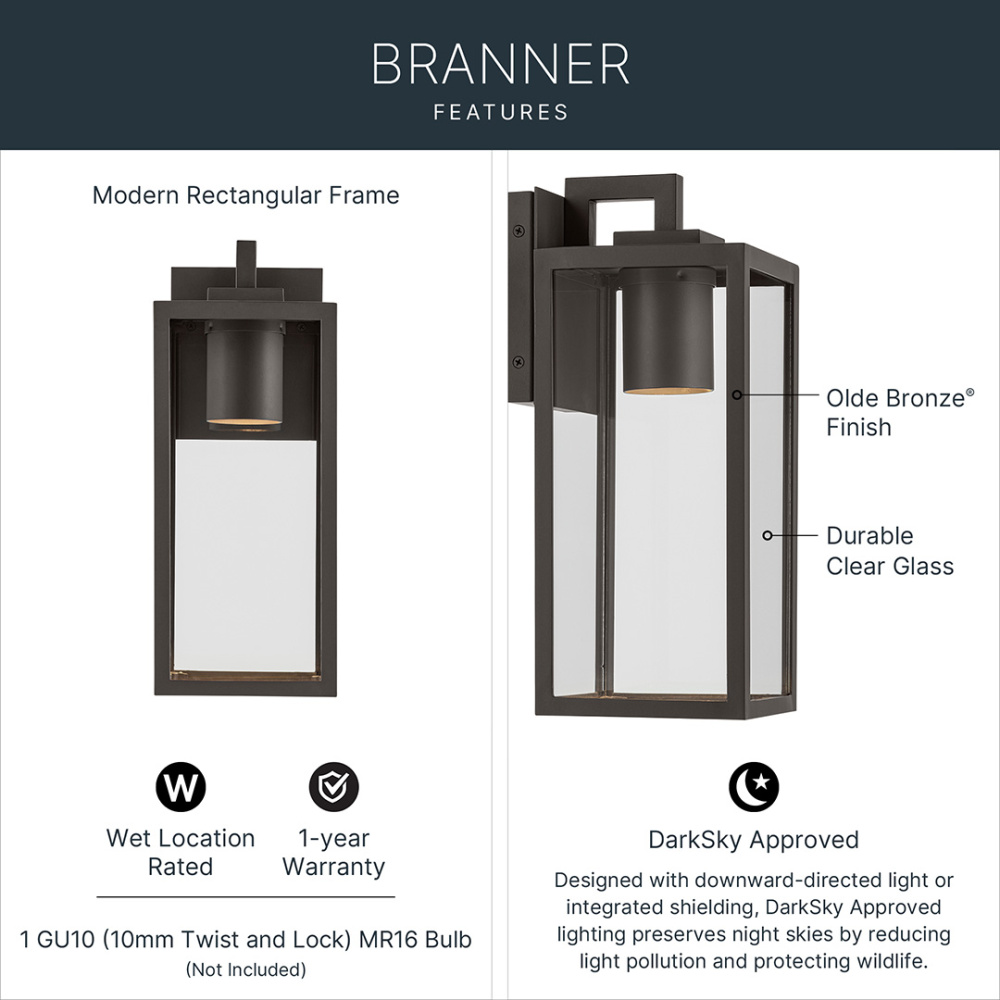 BRANNER
FEATURES

Modern Rectangular Frame

W

Wet Location Rated

1-year Warranty

1 GU10 (10mm Twist and Lock) MR16 Bulb
(Not Included)

Olde Bronze® Finish

Durable Clear Glass

DarkSky Approved

Designed with downward-directed light or integrated shielding, DarkSky Approved lighting preserves night skies by reducing light pollution and protecting wildlife.