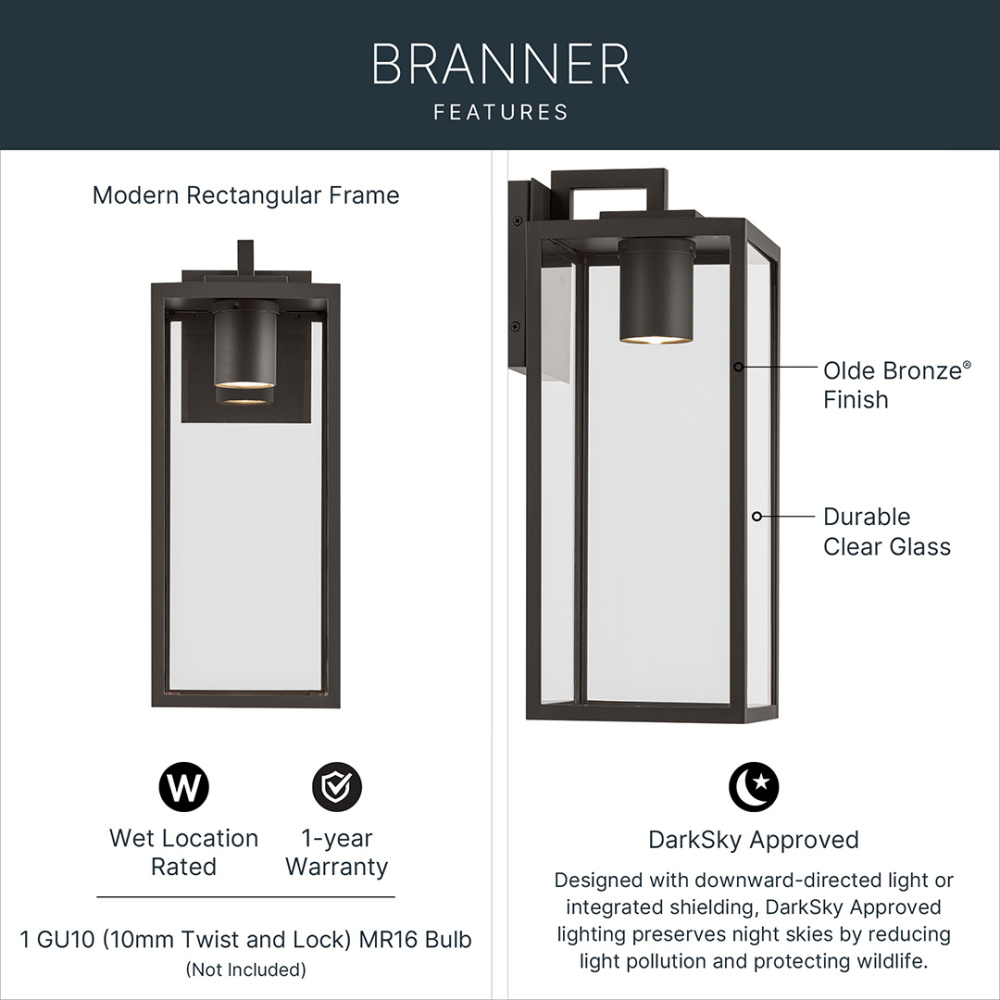 BRANNER
FEATURES

Modern Rectangular Frame

W

Wet Location Rated

1-year Warranty

1 GU10 (10mm Twist and Lock) MR16 Bulb
(Not Included)

Olde Bronze® Finish

Durable Clear Glass

DarkSky Approved

Designed with downward-directed light or integrated shielding, DarkSky Approved lighting preserves night skies by reducing light pollution and protecting wildlife.