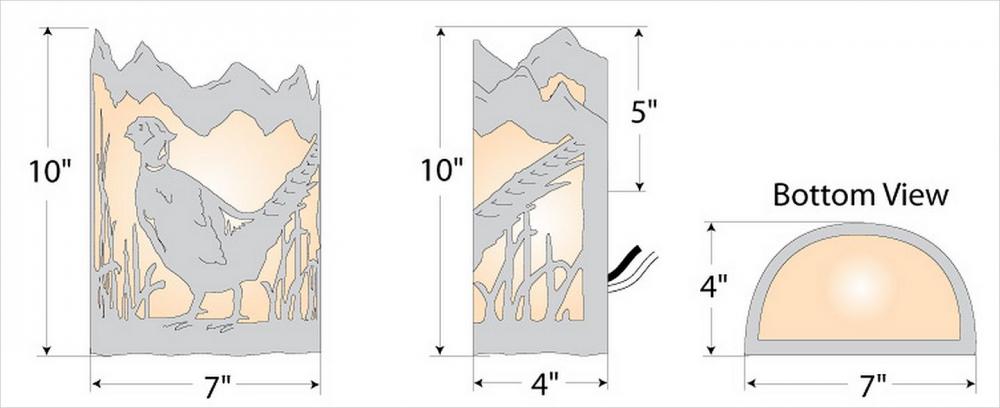 10"

7"

10"

5"

4"

Bottom View

4"

7"