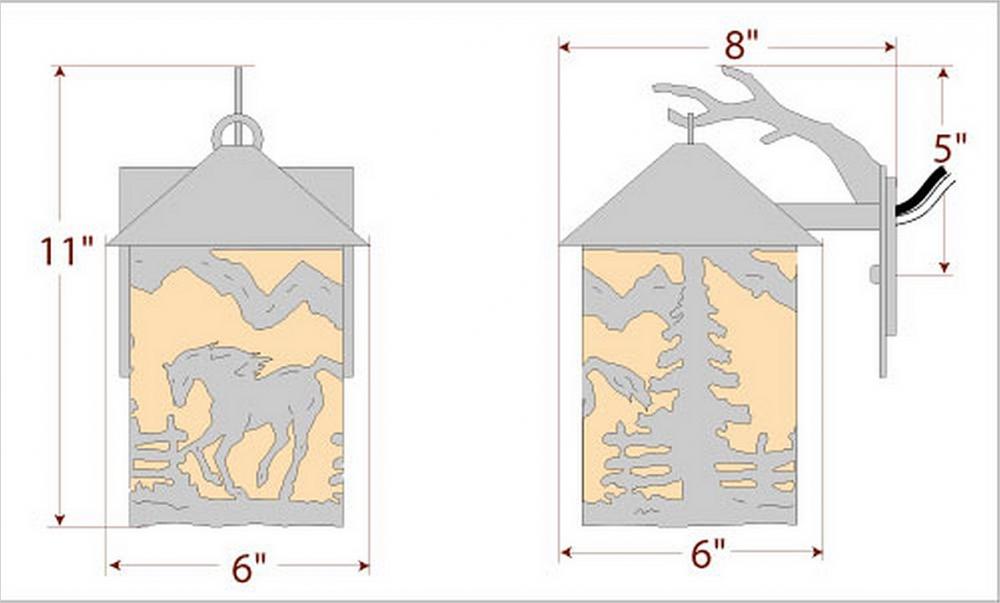 11"

6"

8"

5"

6"