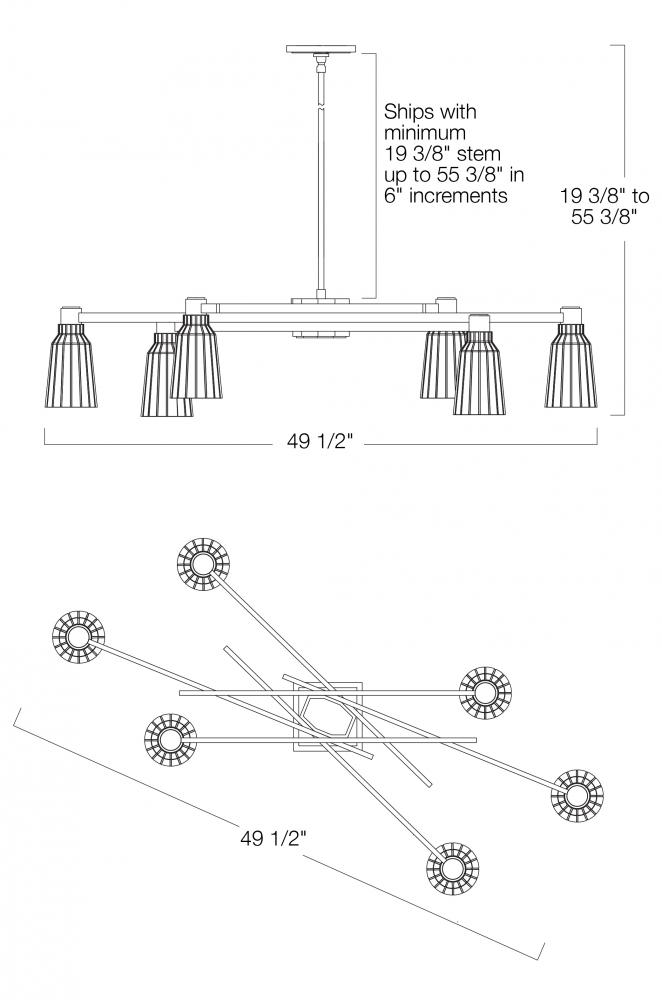 Ships with minimum 19 3/8" stem up to 55 3/8" in 6" increments

19 3/8" to 55 3/8"

49 1/2"

49 1/2"