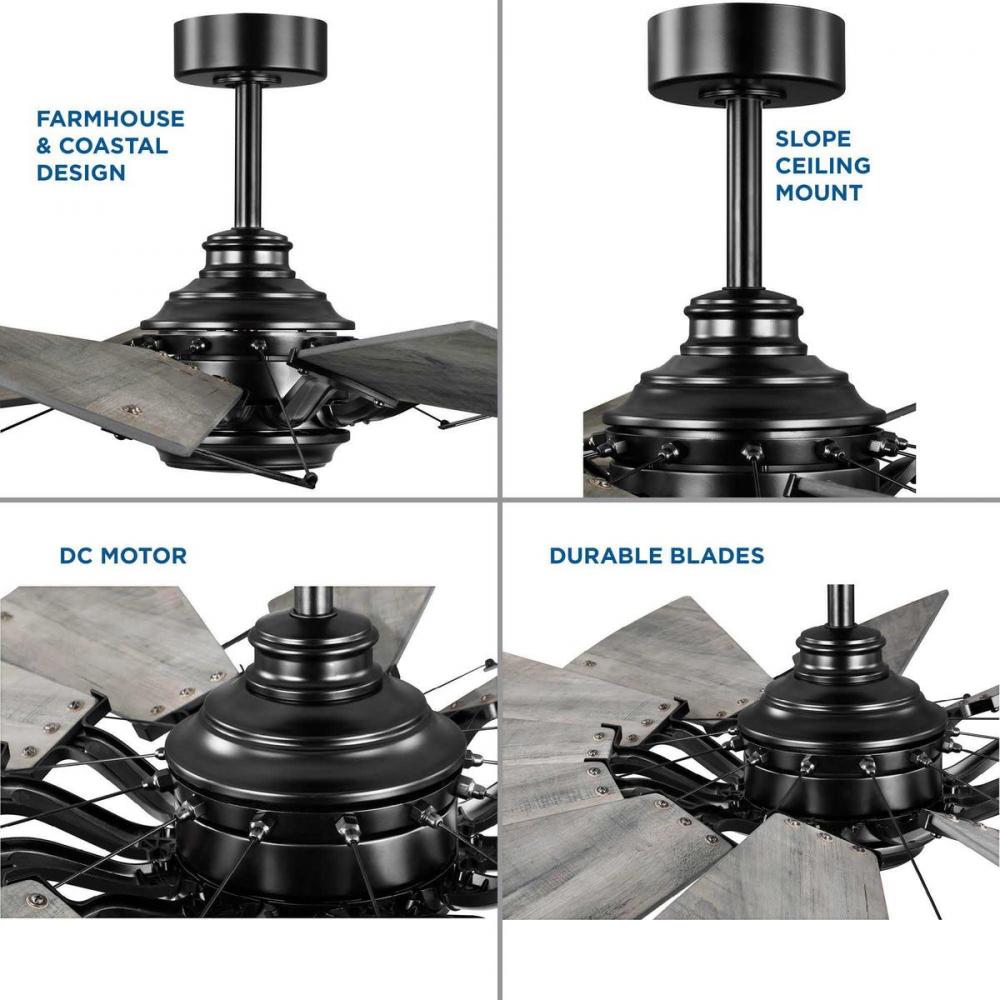 FARMHOUSE & COASTAL DESIGN

SLOPE CEILING MOUNT

DC MOTOR

DURABLE BLADES