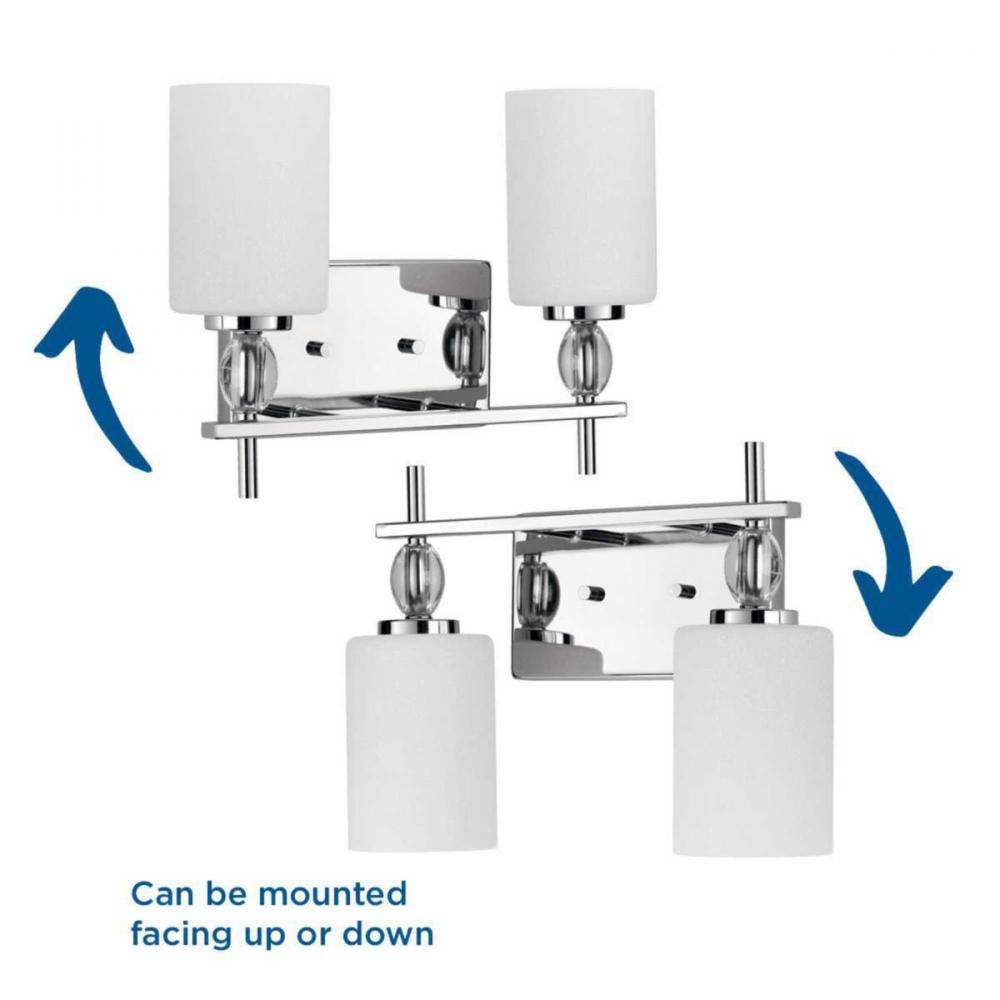 Can be mounted facing up or down