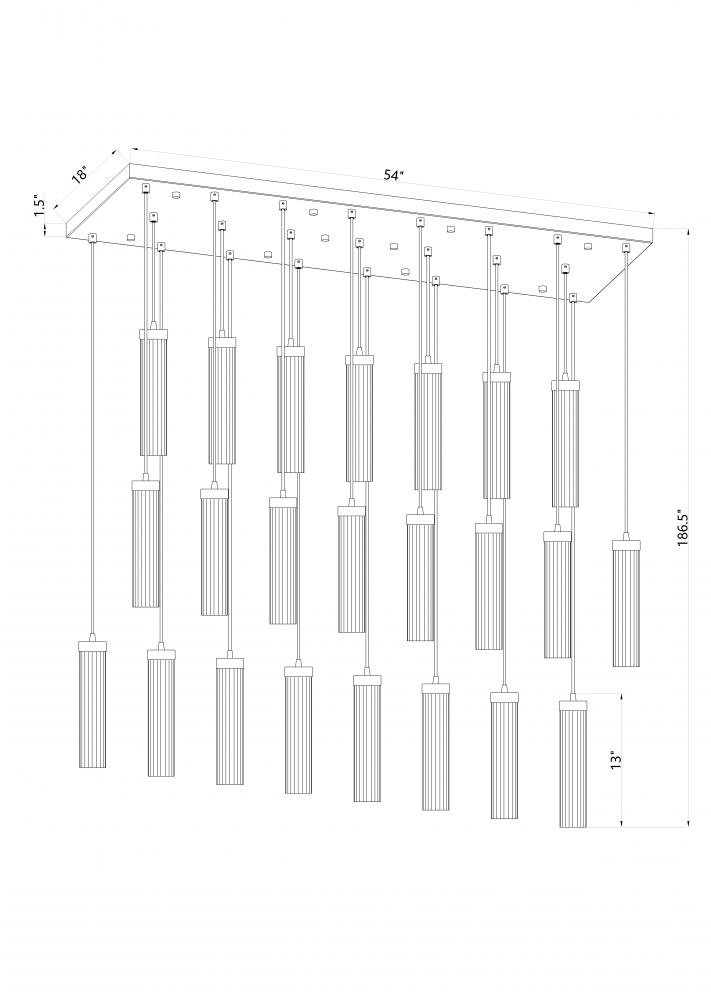 18"
54"
1.5"
186.5"
13"