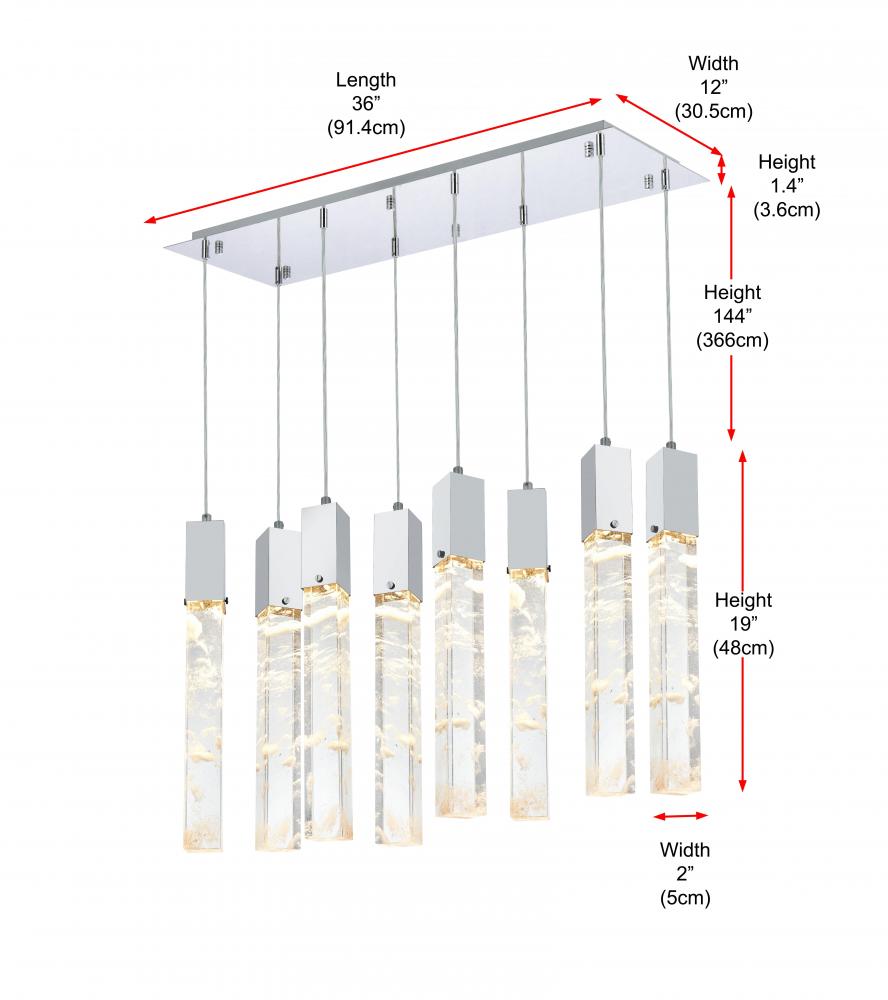 Length
36”
(91.4cm)

Width
12”
(30.5cm)

Height
1.4”
(3.6cm)

Height
144”
(366cm)

Height
19”
(48cm)

Width
2”
(5cm)