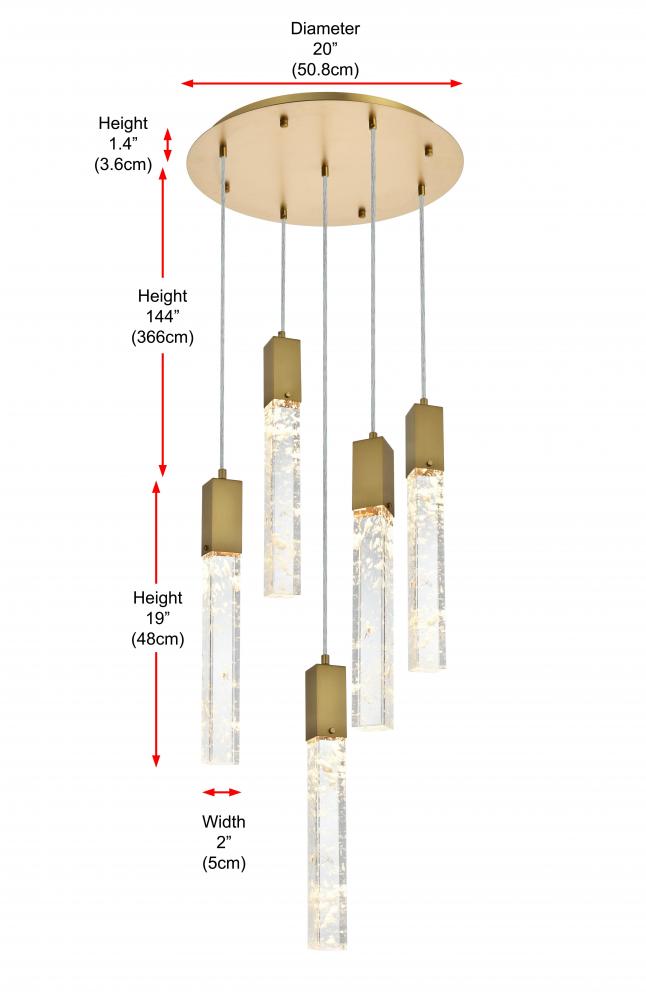 Diameter
20”
(50.8cm)

Height
1.4”
(3.6cm)

Height
144”
(366cm)

Height
19”
(48cm)

Width
2”
(5cm)