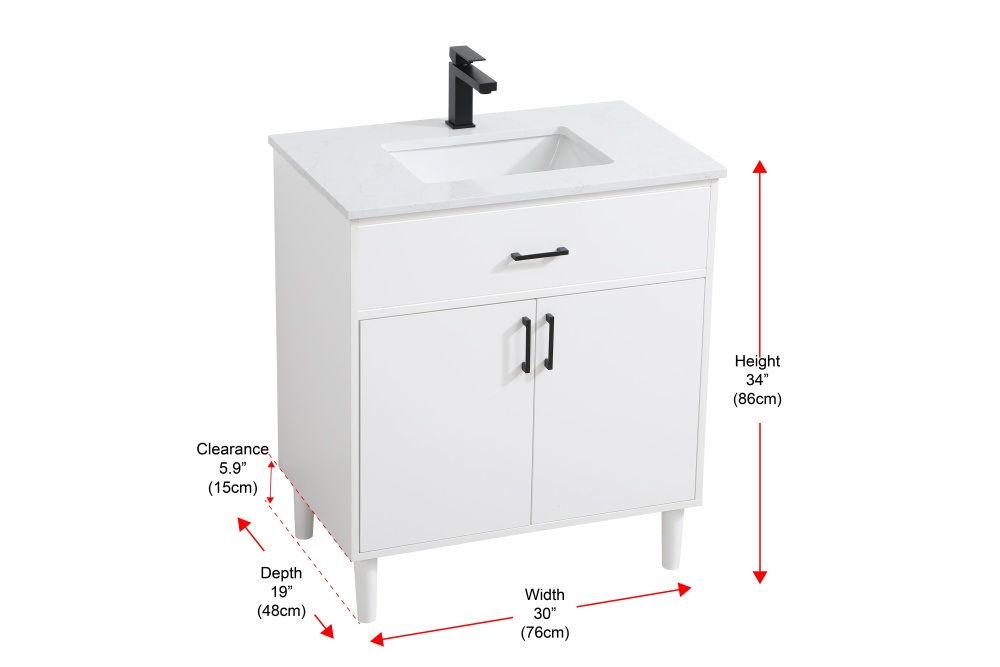 Height
34”
(86cm)

Clearance
5.9”
(15cm)

Depth
19”
(48cm)

Width
30”
(76cm)