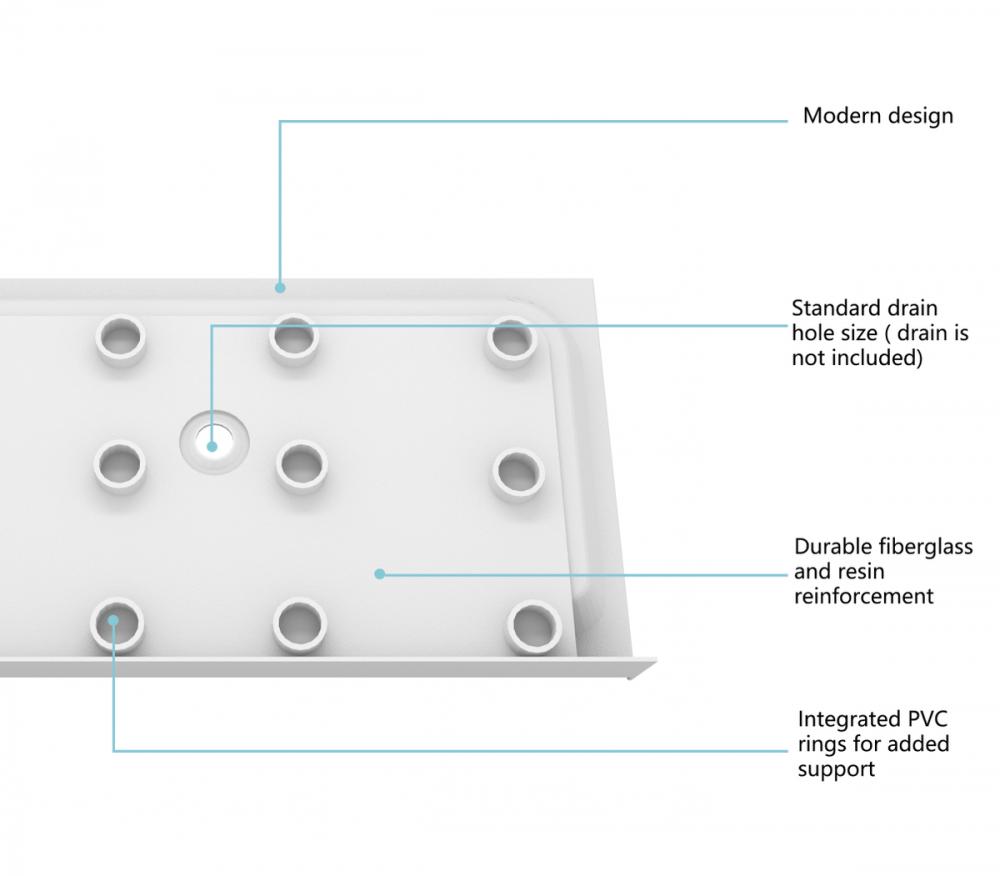 Modern design

Standard drain hole size ( drain is not included)

Durable fiberglass and resin reinforcement

Integrated PVC rings for added support